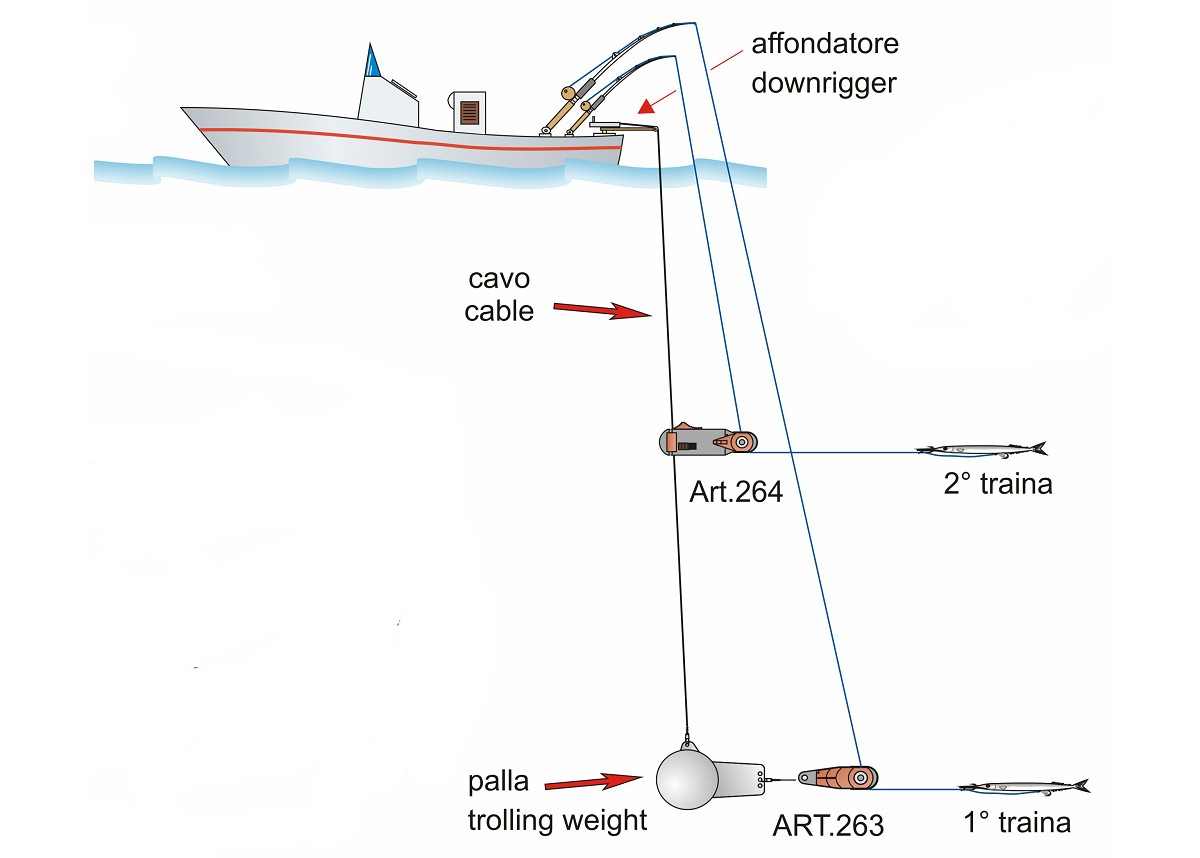 affondatore
downrigger

cavo
cable

Art.264

2° traina

palla
trolling weight

ART.263

1° traina