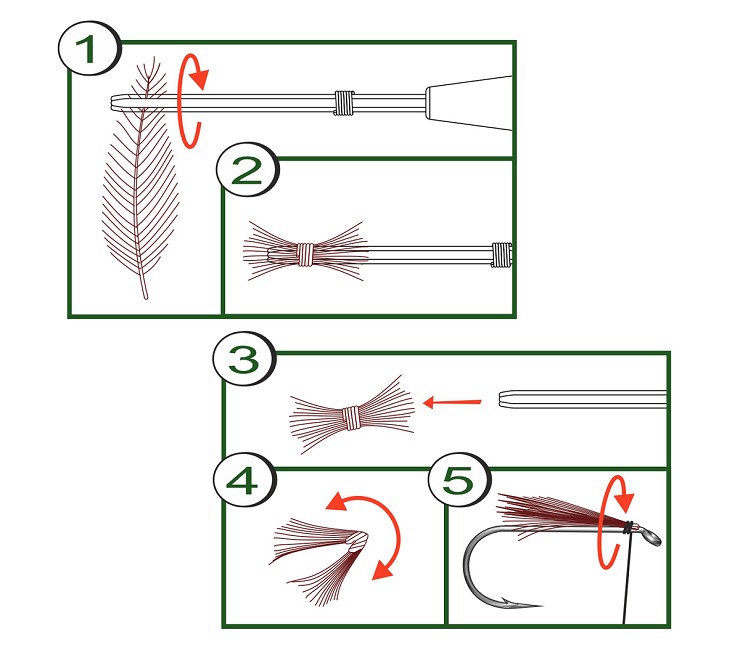 1
2
3
4
5