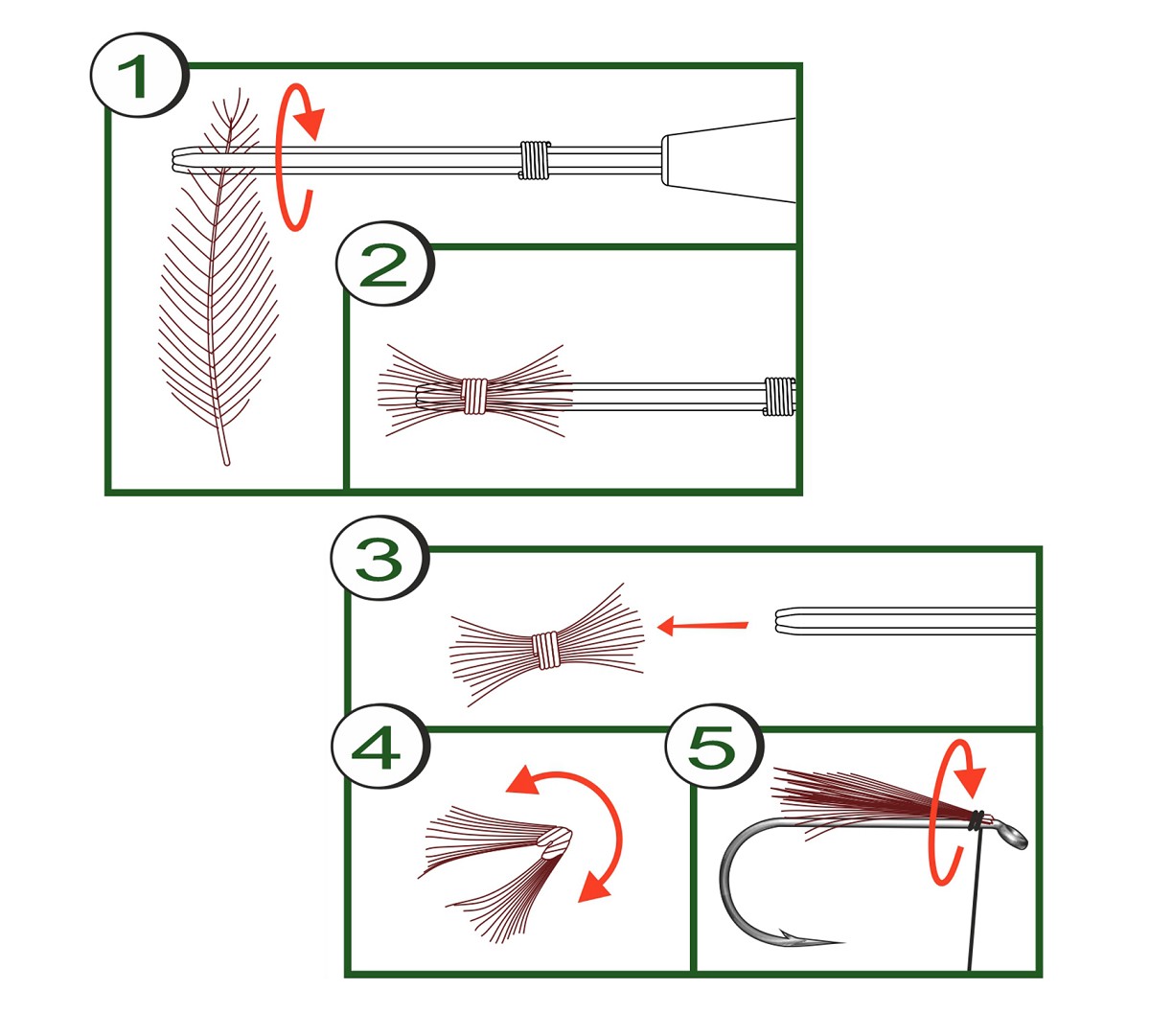 1

2

3

4

5