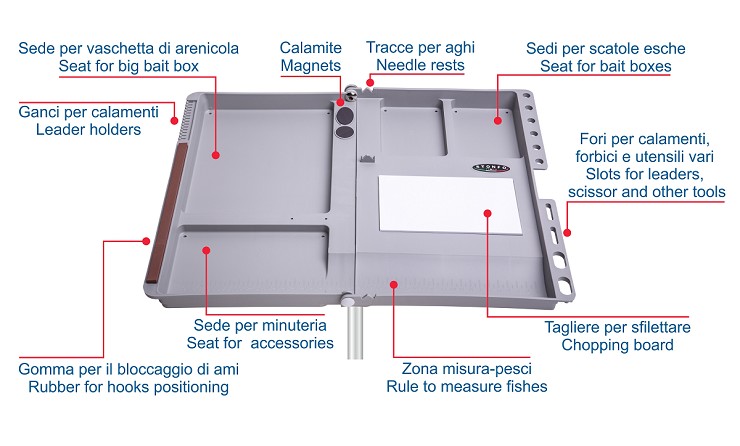 Sede per vaschetta di arenicola
Seat for big bait box

Calamite
Magnets

Tracce per aghi
Needle rests

Sedi per scatole esche
Seat for bait boxes

Ganci per calamenti
Leader holders

Fori per calamenti, forbici e utensili vari
Slots for leaders, scissor and other tools

STONFO

Sede per minuteria
Seat for accessories

Tagliere per sfilettare
Chopping board

Gomma per il bloccaggio di ami
Rubber for hooks positioning

Zona misura-pesci
Rule to measure fishes