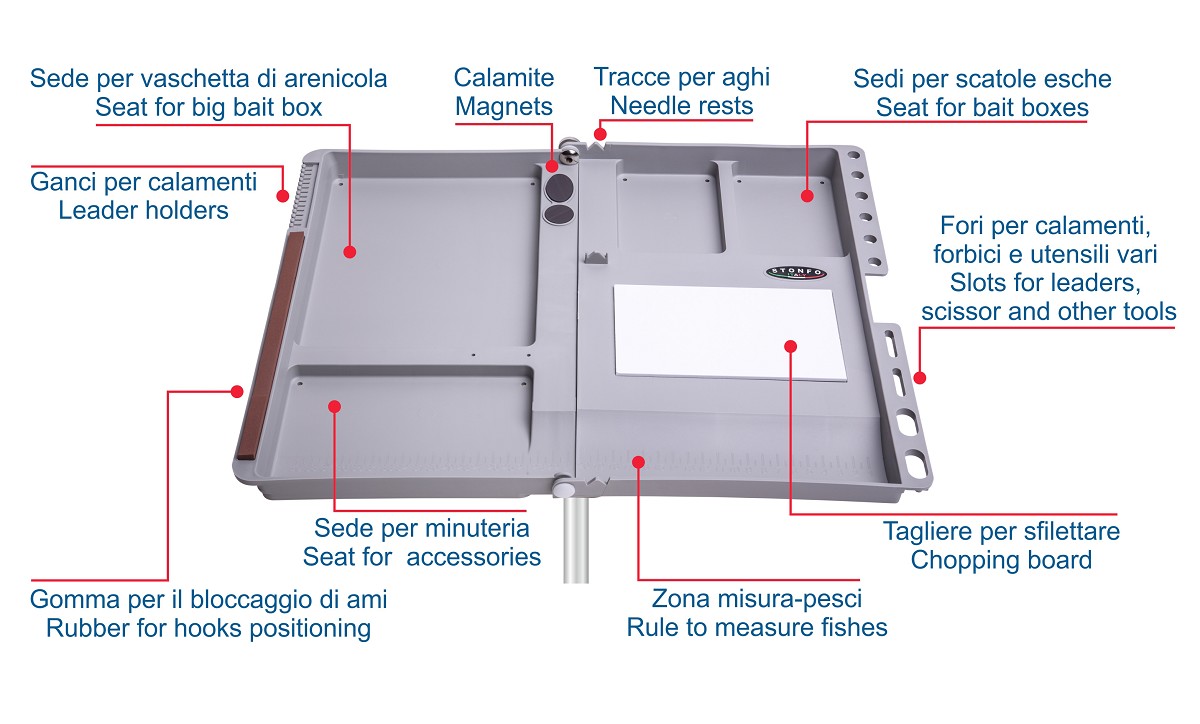 Sede per vaschetta di arenicola
Seat for big bait box

Calamite
Magnets

Tracce per aghi
Needle rests

Sedi per scatole esche
Seat for bait boxes

Ganci per calamenti
Leader holders

Fori per calamenti,
forbici e utensili vari
Slots for leaders,
scissor and other tools

STONFO

Sede per minuteria
Seat for accessories

Tagliere per sfilettare
Chopping board

Gomma per il bloccaggio di ami
Rubber for hooks positioning

Zona misura-pesci
Rule to measure fishes